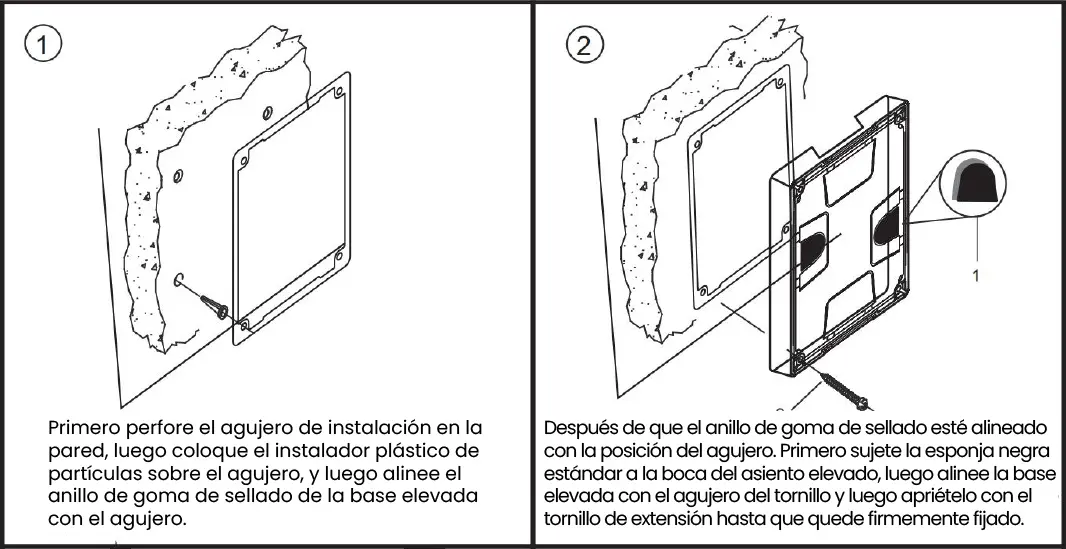 ①

Primero perfore el agujero de instalación en la pared, luego coloque el instalador plástico de partículas sobre el agujero, y luego alinee el anillo de goma de sellado de la base elevada con el agujero.

②

1

Después de que el anillo de goma de sellado esté alineado con la posición del agujero. Primero sujete la esponja negra estándar a la boca del asiento elevado, luego alinee la base elevada con el agujero del tornillo y luego apriételo con el tornillo de extensión hasta que quede firmemente fijado.