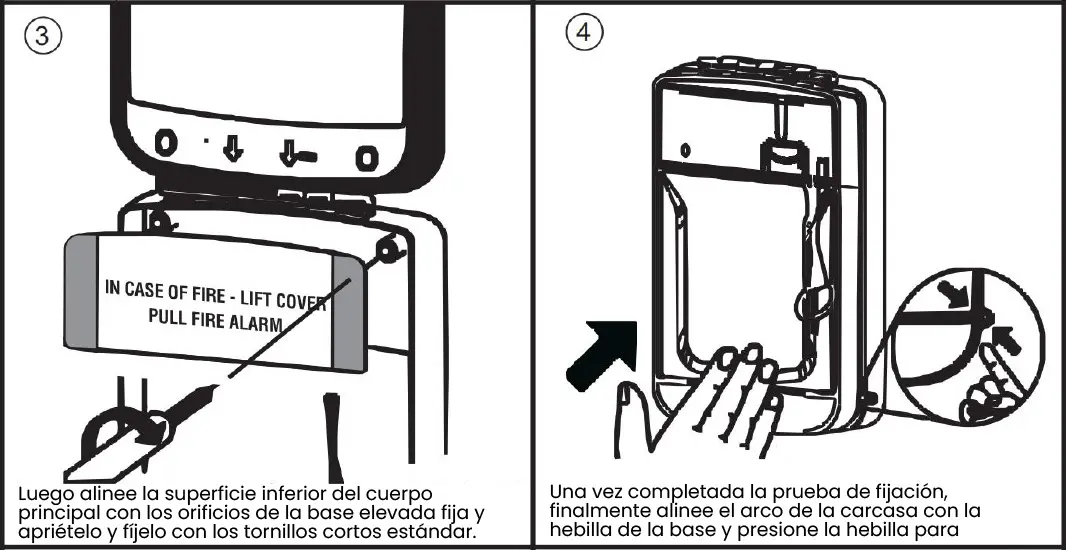 ③

IN CASE OF FIRE - LIFT COVER
PULL FIRE ALARM

Luego alinee la superficie inferior del cuerpo principal con los orificios de la base elevada fija y apriételo y fíjelo con los tornillos cortos estándar.

④

Una vez completada la prueba de fijación, finalmente alinee el arco de la carcasa con la hebilla de la base y presione la hebilla para